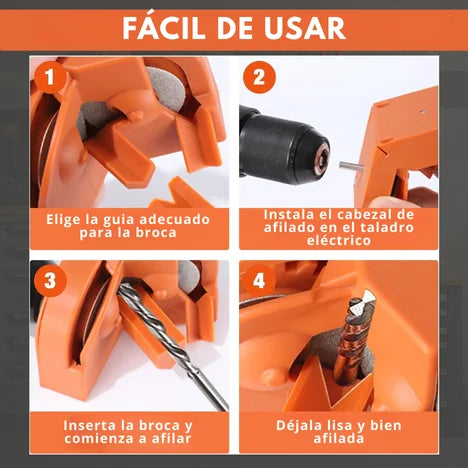 FÁCIL DE USAR

1

Elige la guia adecuado para la broca

2

Instala el cabezal de afilado en el taladro eléctrico

3

Inserta la broca y comienza a afilar

4

Déjala lisa y bien afilada